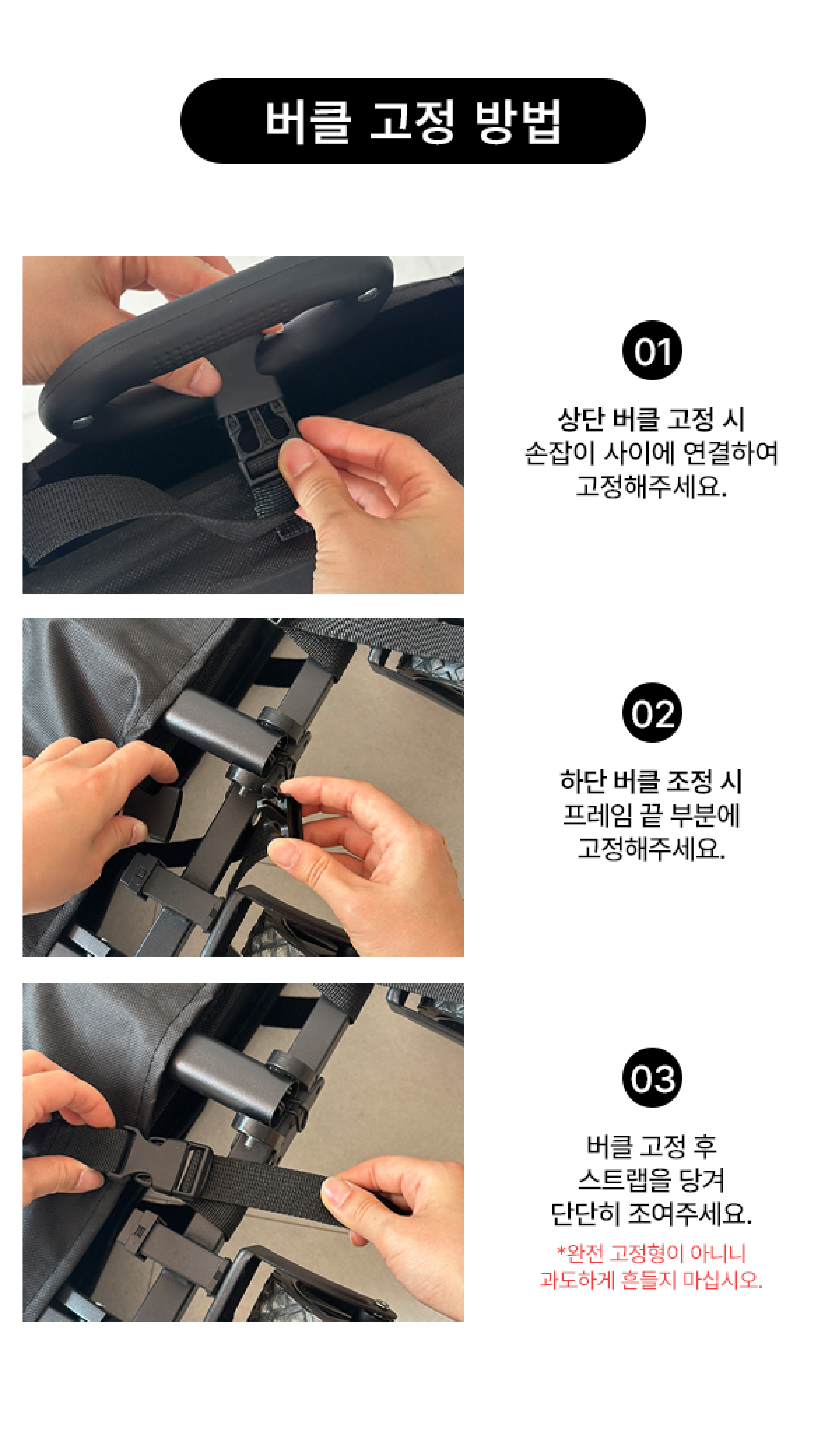 버클 고정 방법

01

상단 버클 고정 시
손잡이 사이에 연결하여
고정해주세요.

02

하단 버클 조정 시
프레임 끝 부분에
고정해주세요.

03

버클 고정 후
스트랩을 당겨
단단히 조여주세요.

*완전 고정형이 아니니
과도하게 흔들지 마십시오.