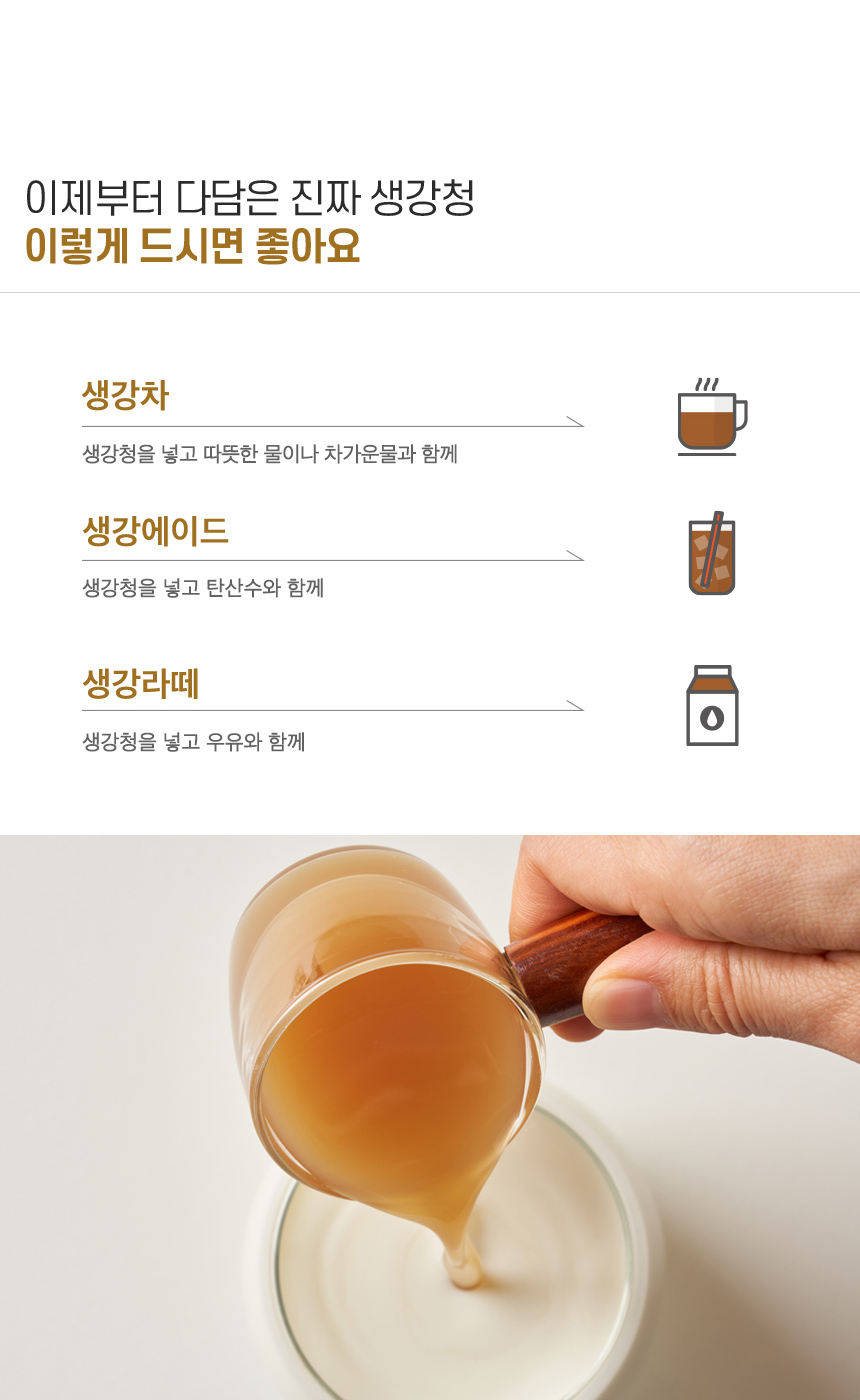 이제부터 다담은 진짜 생강청
이렇게 드시면 좋아요

생강차

생강청을 넣고 따뜻한 물이나 차가운물과 함께

생강에이드

생강청을 넣고 탄산수와 함께

생강라떼

생강청을 넣고 우유와 함께