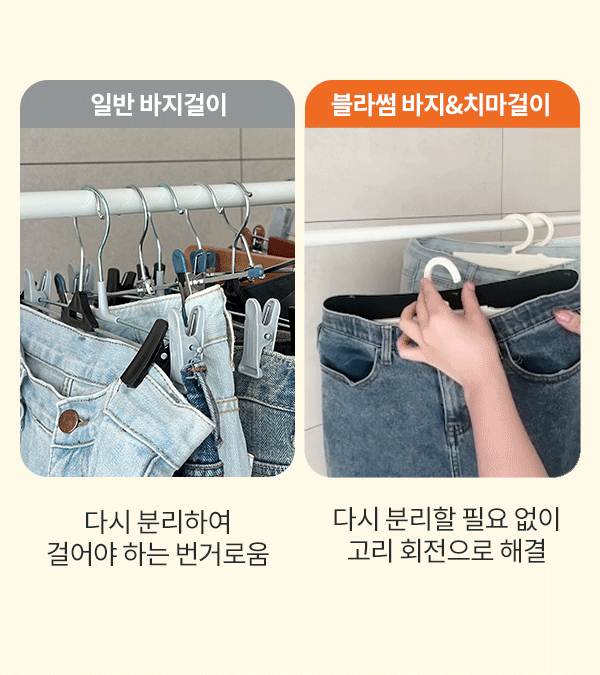 일반 바지걸이

다시 분리하여
걸어야 하는 번거로움

블라썸 바지&치마걸이

다시 분리할 필요 없이
고리 회전으로 해결