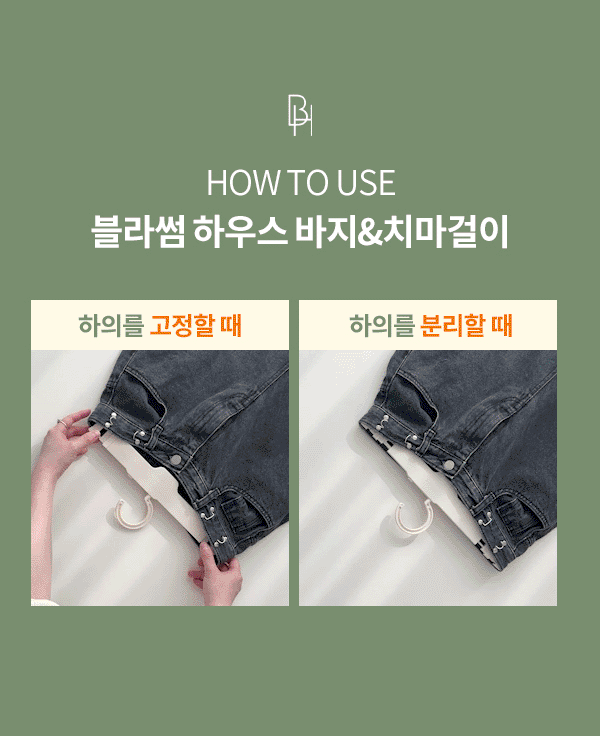 BH

HOW TO USE

블라썸 하우스 바지&치마걸이

하의를 고정할 때

하의를 분리할 때